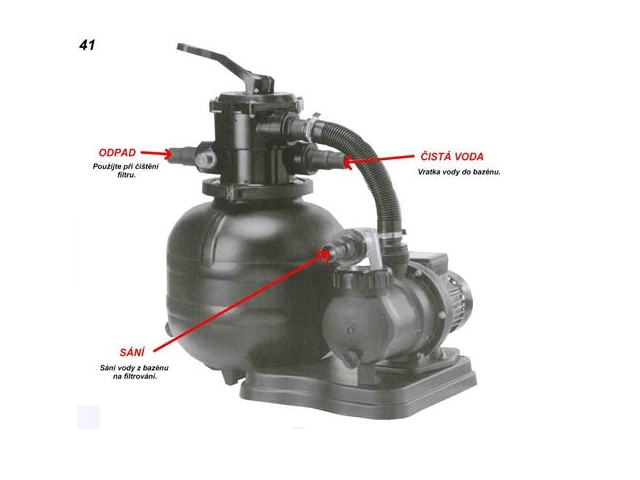 41

ODPAD
Použijte při čištění filtru.

ČISTÁ VODA
Vratka vody do bazénu.

SÁNÍ
Sání vody z bazénu na filtrování.